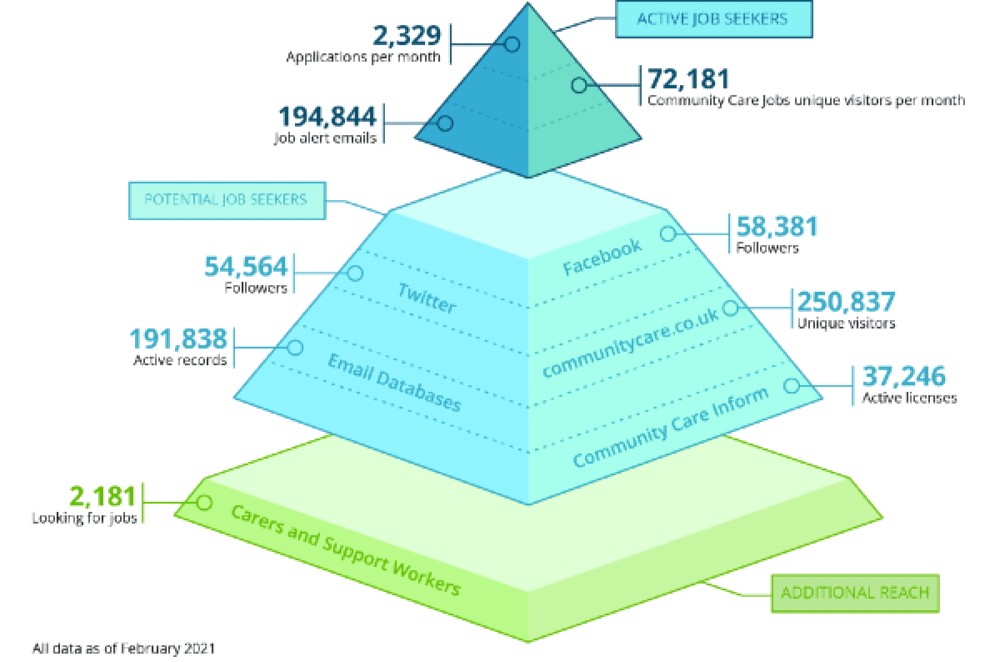 ACTIVE JOB SEEKERS

2,329
Applications per month

72,181
Community Care Jobs unique visitors per month

194,844
Job alert emails

POTENTIAL JOB SEEKERS

58,381
Followers

Facebook

54,564
Followers

Twitter

250,837
Unique visitors

communitycare.co.uk

191,838
Active records

Email Databases

37,246
Active licenses

Community Care Inform

2,181
Looking for jobs

Carers and Support Workers

ADDITIONAL REACH

All data as of February 2021